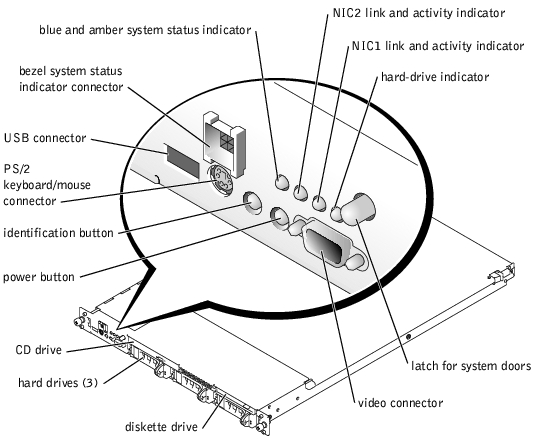 NIC2 link and activity indicator

blue and amber system status indicator

NIC1 link and activity indicator

bezel system status indicator connector

hard-drive indicator

USB connector

PS/2 keyboard/mouse connector

identification button

power button

CD drive

hard drives (3)

diskette drive

latch for system doors

video connector